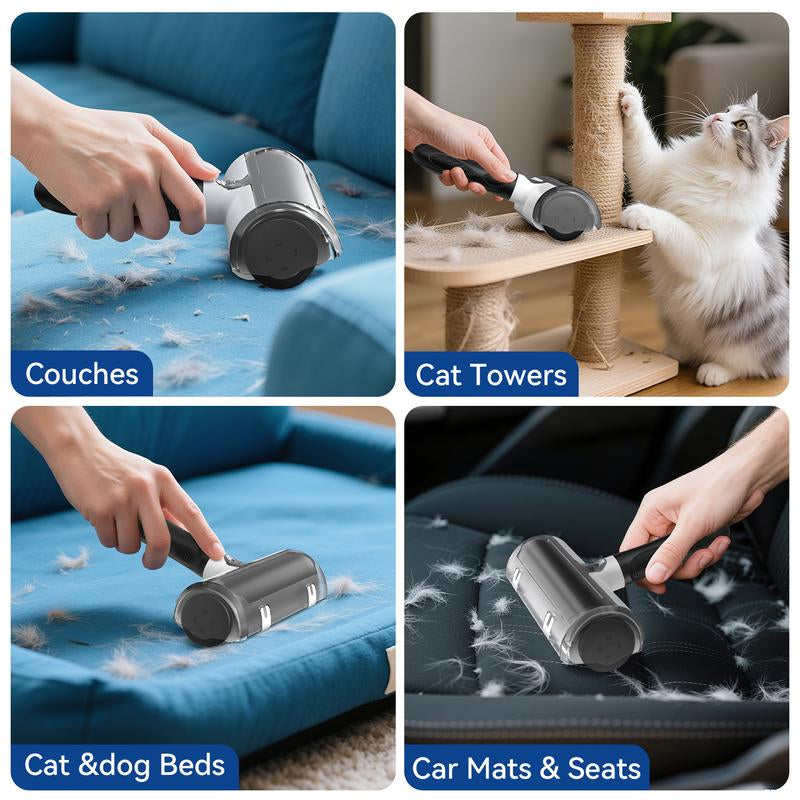 Couches

Cat Towers

Cat &dog Beds

Car Mats & Seats